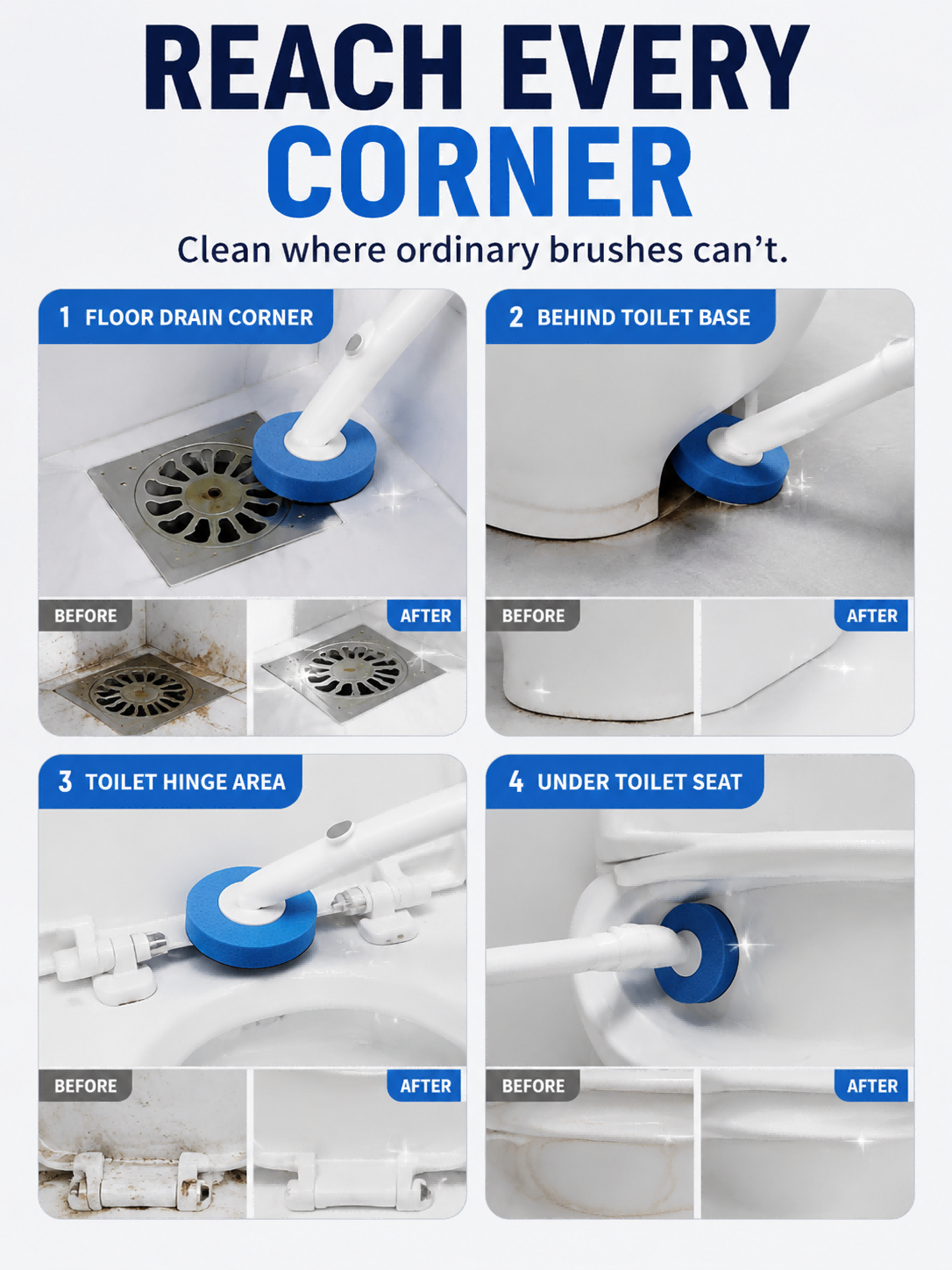 REACH EVERY CORNER

Clean where ordinary brushes can't.

1 FLOOR DRAIN CORNER

BEFORE

AFTER

2 BEHIND TOILET BASE

BEFORE

AFTER

3 TOILET HINGE AREA

BEFORE

AFTER

4 UNDER TOILET SEAT

BEFORE

AFTER